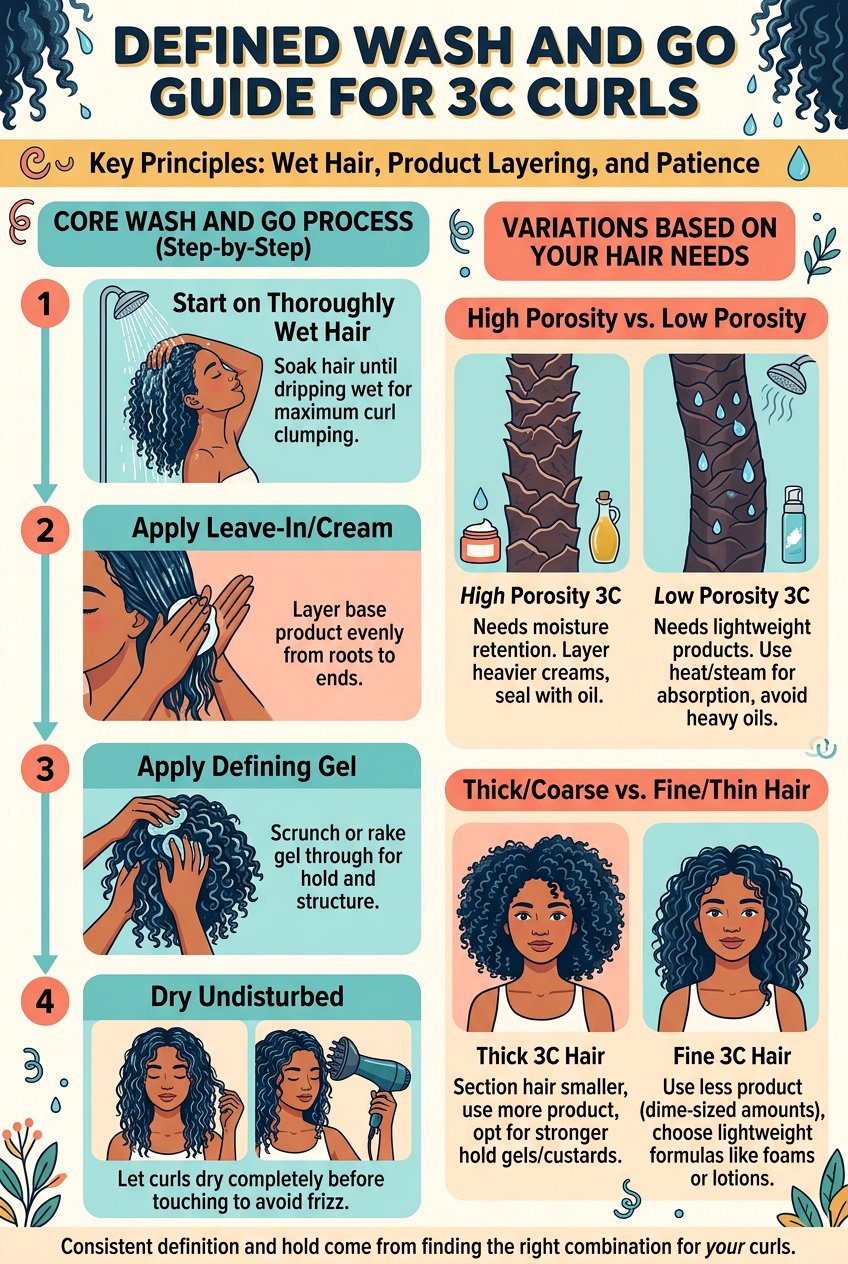 DEFINED WASH AND GO GUIDE FOR 3C CURLS

Key Principles: Wet Hair, Product Layering, and Patience

CORE WASH AND GO PROCESS (Step-by-Step)

1 Start on Thoroughly Wet Hair
Soak hair until dripping wet for maximum curl clumping.

2 Apply Leave-In/Cream
Layer base product evenly from roots to ends.

3 Apply Defining Gel
Scrunch or rake gel through for hold and structure.

4 Dry Undisturbed
Let curls dry completely before touching to avoid frizz.

VARIATIONS BASED ON YOUR HAIR NEEDS

High Porosity vs. Low Porosity

High Porosity 3C
Needs moisture retention. Layer heavier creams, seal with oil.

Low Porosity 3C
Needs lightweight products. Use heat/steam for absorption, avoid heavy oils.

Thick/Coarse vs. Fine/Thin Hair

Thick 3C Hair
Section hair smaller, use more product, opt for stronger hold gels/custards.

Fine 3C Hair
Use less product (dime-sized amounts), choose lightweight formulas like foams or lotions.

Consistent definition and hold come from finding the right combination for your curls.