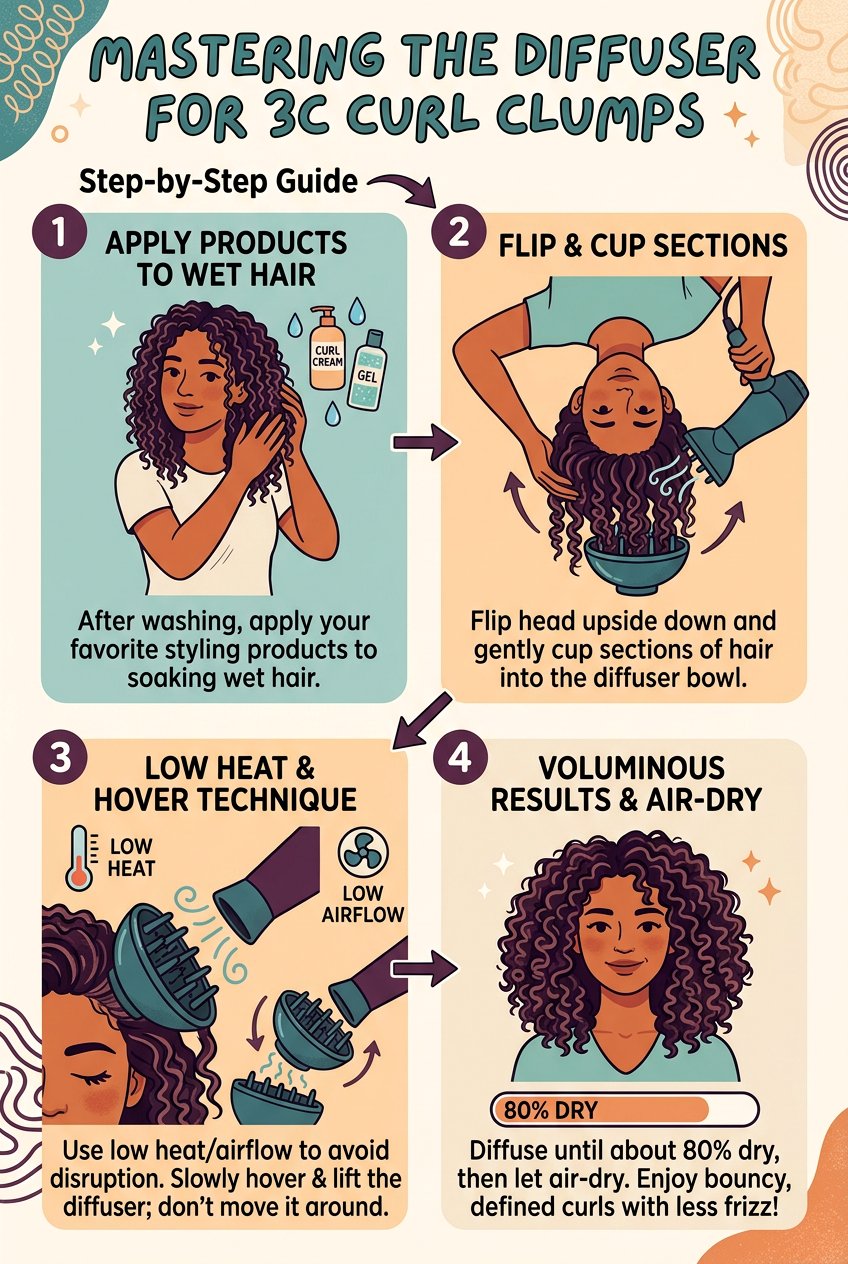 MASTERING THE DIFFUSER FOR 3C CURL CLUMPS

Step-by-Step Guide

1 APPLY PRODUCTS TO WET HAIR

CURL CREAM

GEL

After washing, apply your favorite styling products to soaking wet hair.

2 FLIP & CUP SECTIONS

Flip head upside down and gently cup sections of hair into the diffuser bowl.

3 LOW HEAT & HOVER TECHNIQUE

LOW HEAT

LOW AIRFLOW

Use low heat/airflow to avoid disruption. Slowly hover & lift the diffuser; don't move it around.

4 VOLUMINOUS RESULTS & AIR-DRY

80% DRY

Diffuse until about 80% dry, then let air-dry. Enjoy bouncy, defined curls with less frizz!